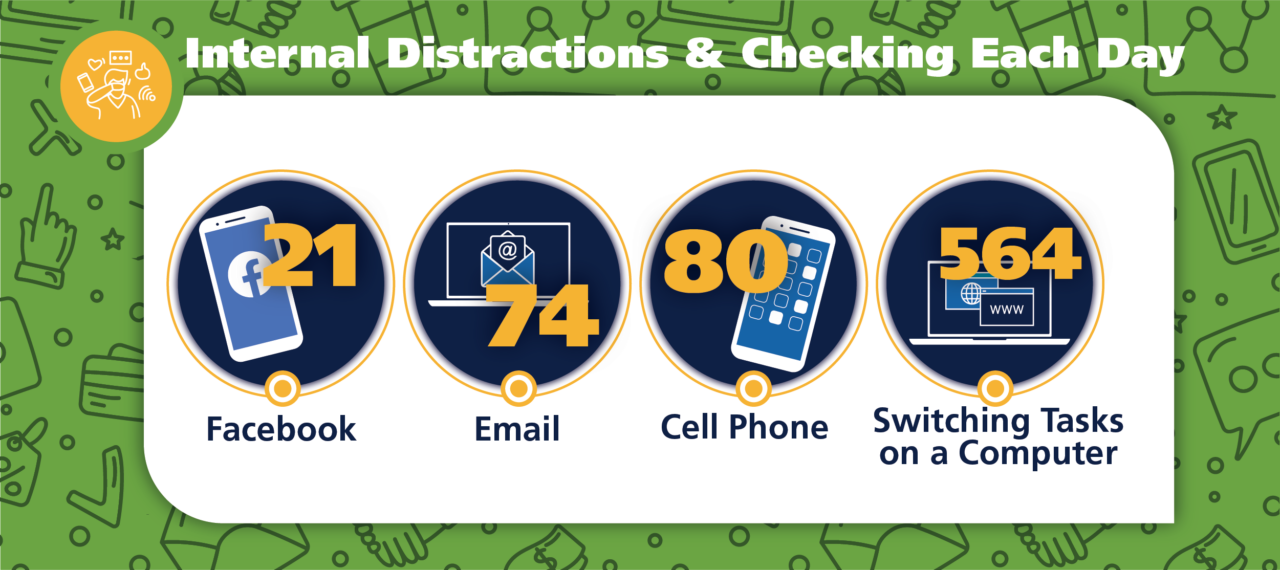 Internal Distractions & Checking Each Day

21
Facebook

@
74
Email

80
Cell Phone

564
www
Switching Tasks on a Computer